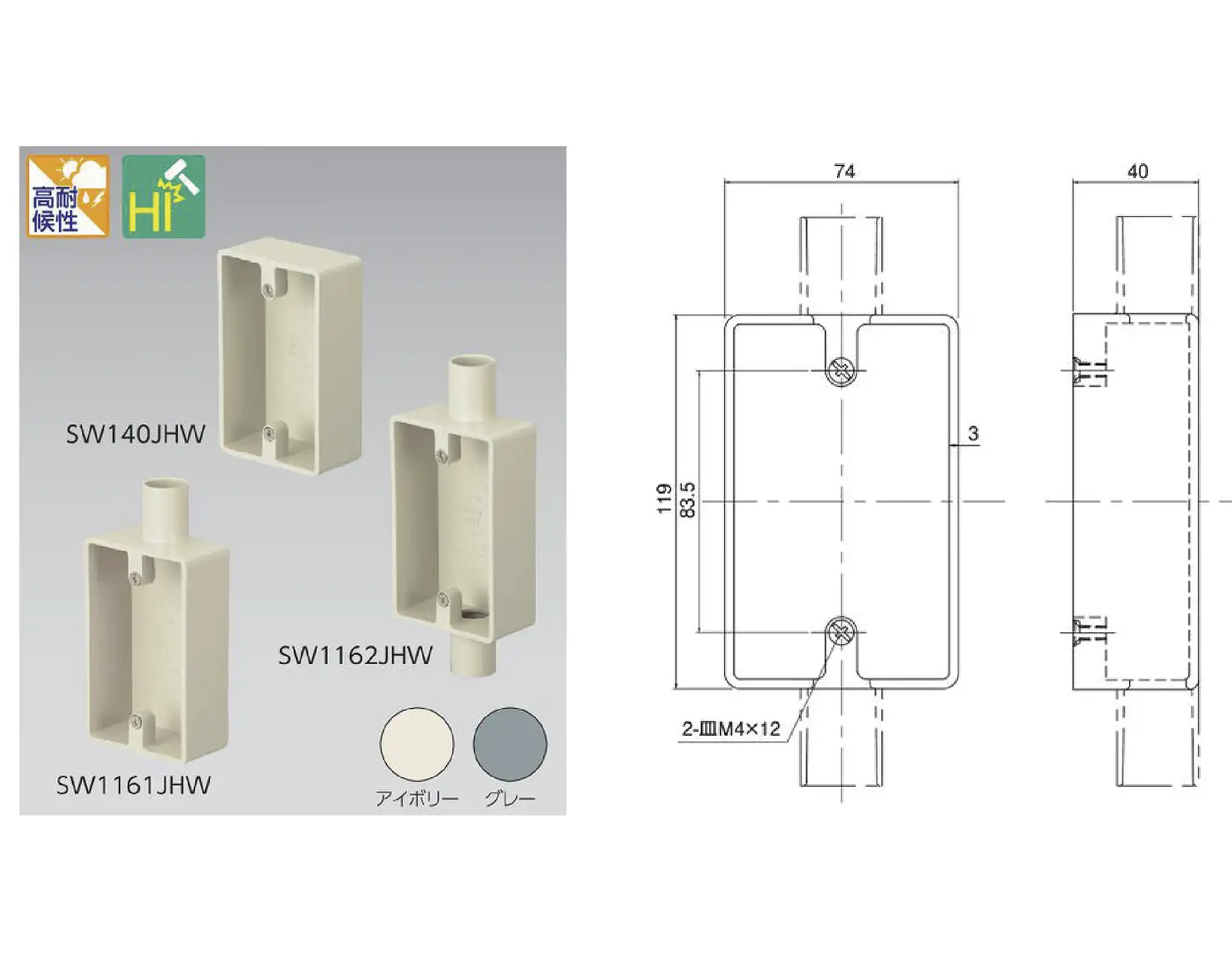 高耐候性

HI

SW140JHW

SW1162JHW

SW1161JHW

アイボリー　グレー

74

40

3

119

83.5

2-皿M4×12