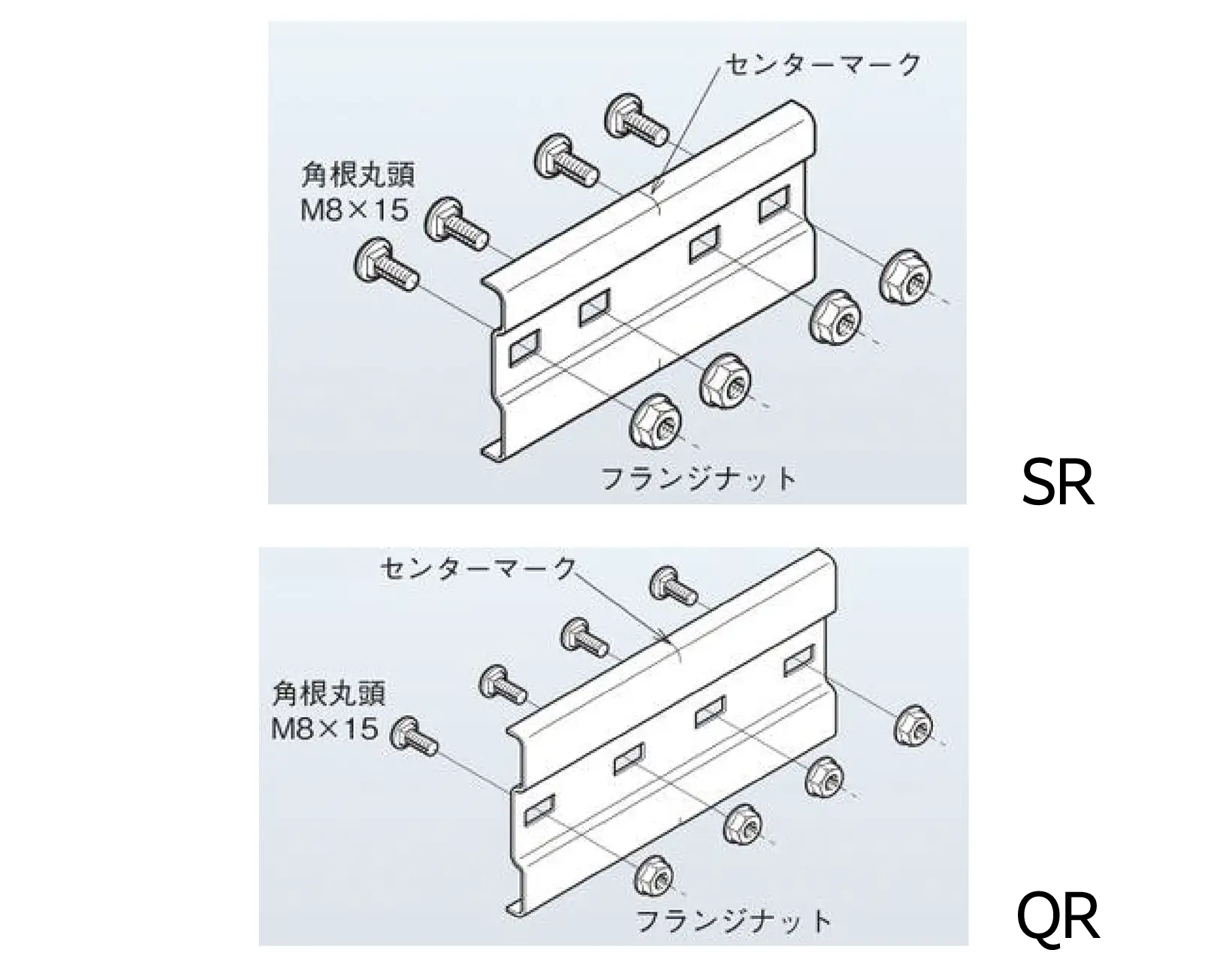 センターマーク

角根丸頭
M8×15

フランジナット

SR

センターマーク

角根丸頭
M8×15

フランジナット

QR