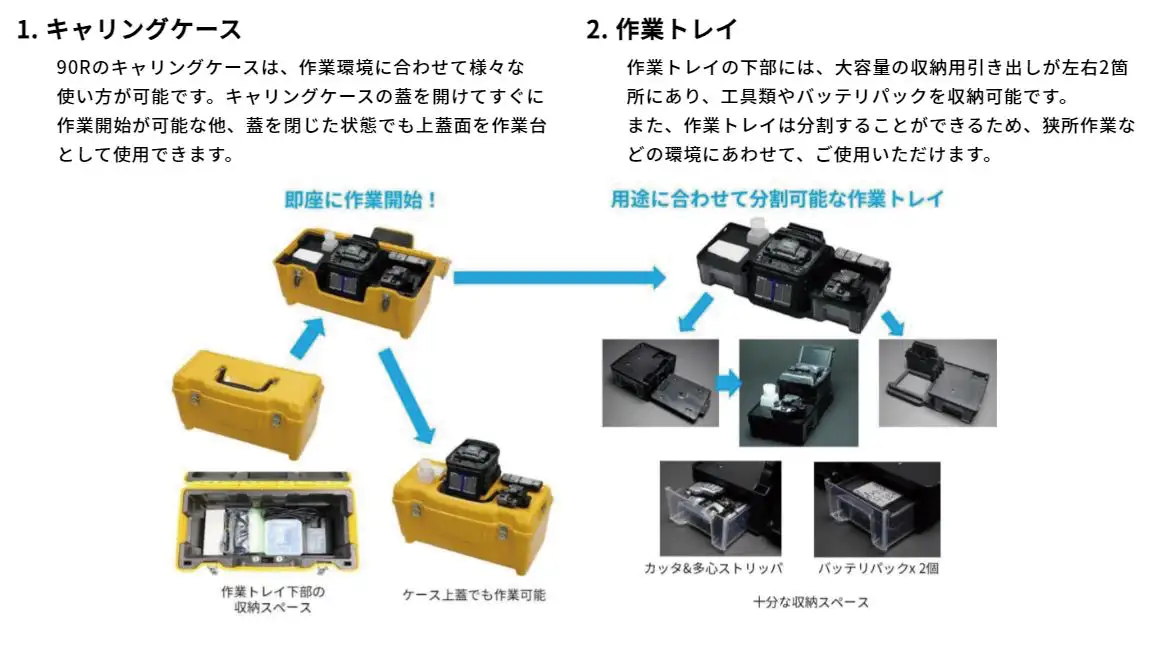 1. キャリングケース

90Rのキャリングケースは、作業環境に合わせて様々な使い方が可能です。キャリングケースの蓋を開けてすぐに作業開始が可能な他、蓋を閉じた状態でも上蓋面を作業台として使用できます。

即座に作業開始！

作業トレイ下部の収納スペース

ケース上蓋でも作業可能

2. 作業トレイ

作業トレイの下部には、大容量の収納用引き出しが左右2箇所にあり、工具類やバッテリパックを収納可能です。
また、作業トレイは分割することができるため、狭所作業などの環境にあわせて、ご使用いただけます。

用途に合わせて分割可能な作業トレイ

カッタ&多心ストリッパ

バッテリパックx 2個

十分な収納スペース