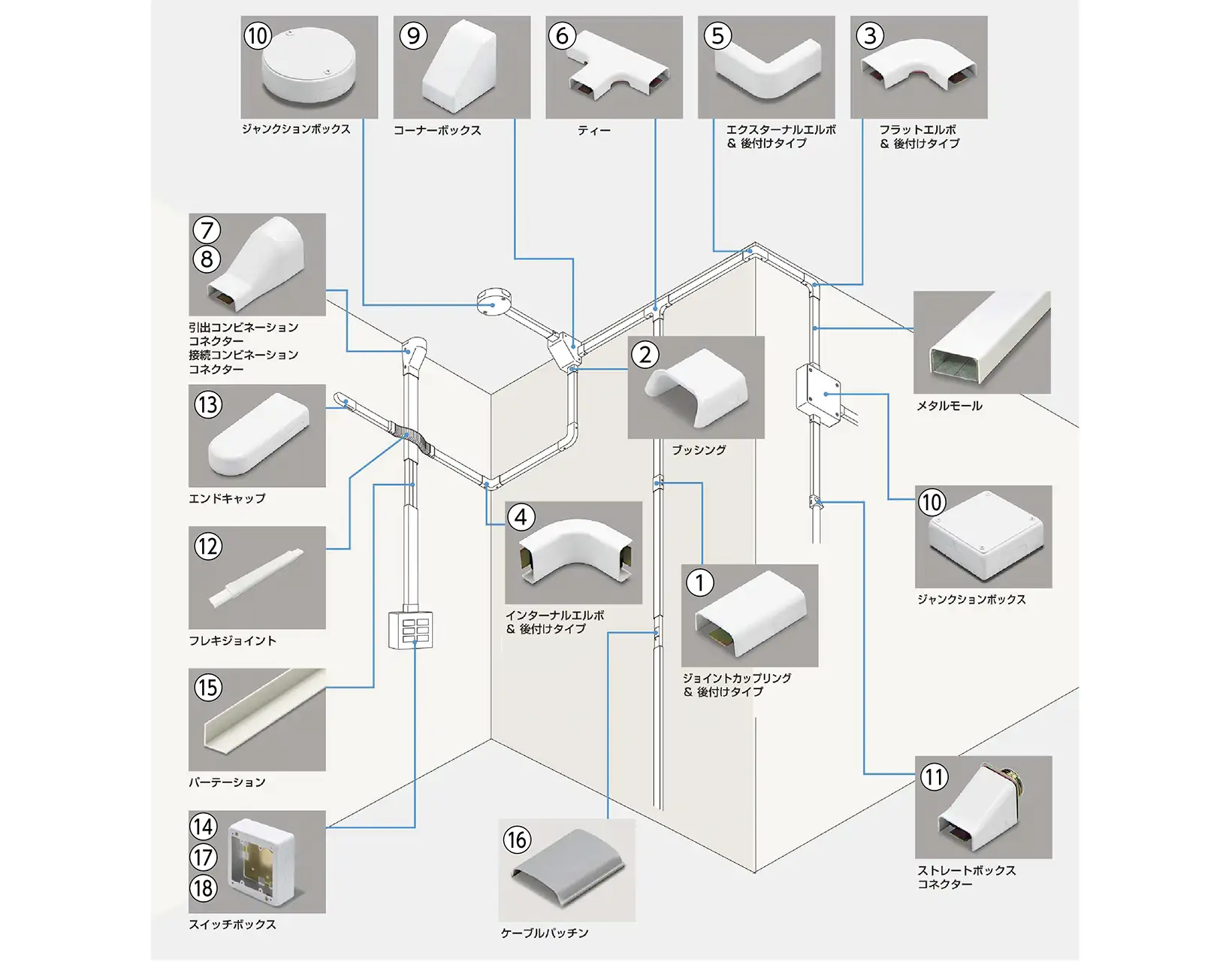 ⑩
ジャンクションボックス

⑨
コーナーボックス

⑥
ティー

⑤
エクスターナルエルボ
& 後付けタイプ

③
フラットエルボ
& 後付けタイプ

⑦
⑧
引出コンビネーション
コネクター
接続コンビネーション
コネクター

⑬
エンドキャップ

⑫
フレキジョイント

⑮
パーテーション

⑭
⑰
⑱
スイッチボックス

②
ブッシング

④
インターナルエルボ
& 後付けタイプ

①
ジョイントカップリング
& 後付けタイプ

⑯
ケーブルパッチン

メタルモール

⑩
ジャンクションボックス

⑪
ストレートボックス
コネクター