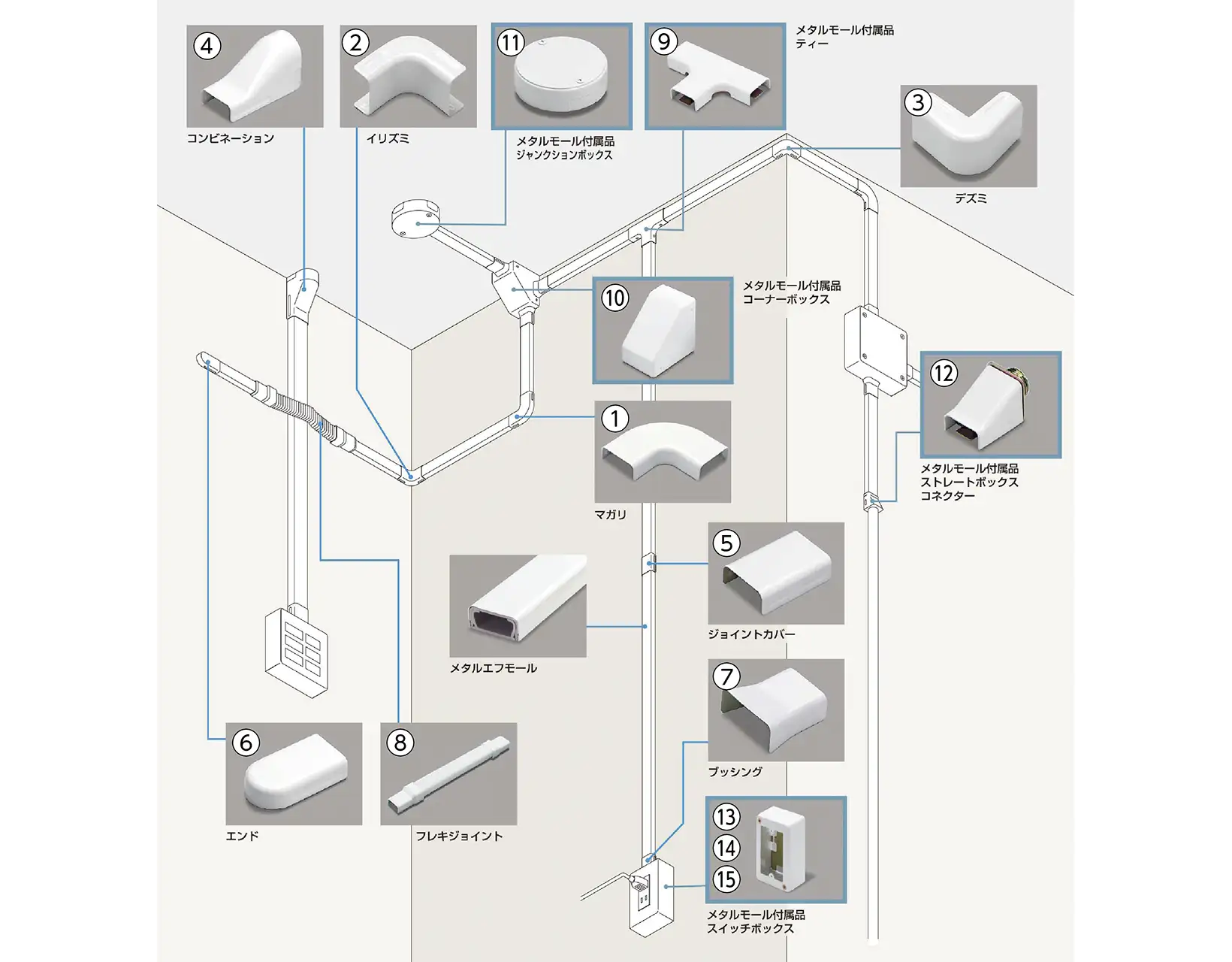 ④
コンビネーション

②
イリズミ

⑪
メタルモール付属品
ジャンクションボックス

⑨
メタルモール付属品
ティー

③
デズミ

⑩
メタルモール付属品
コーナーボックス

⑫
メタルモール付属品
ストレートボックス
コネクター

①
マガリ

⑤
ジョイントカバー

メタルエフモール

⑦
ブッシング

⑥
エンド

⑧
フレキジョイント

⑬
⑭
⑮
メタルモール付属品
スイッチボックス