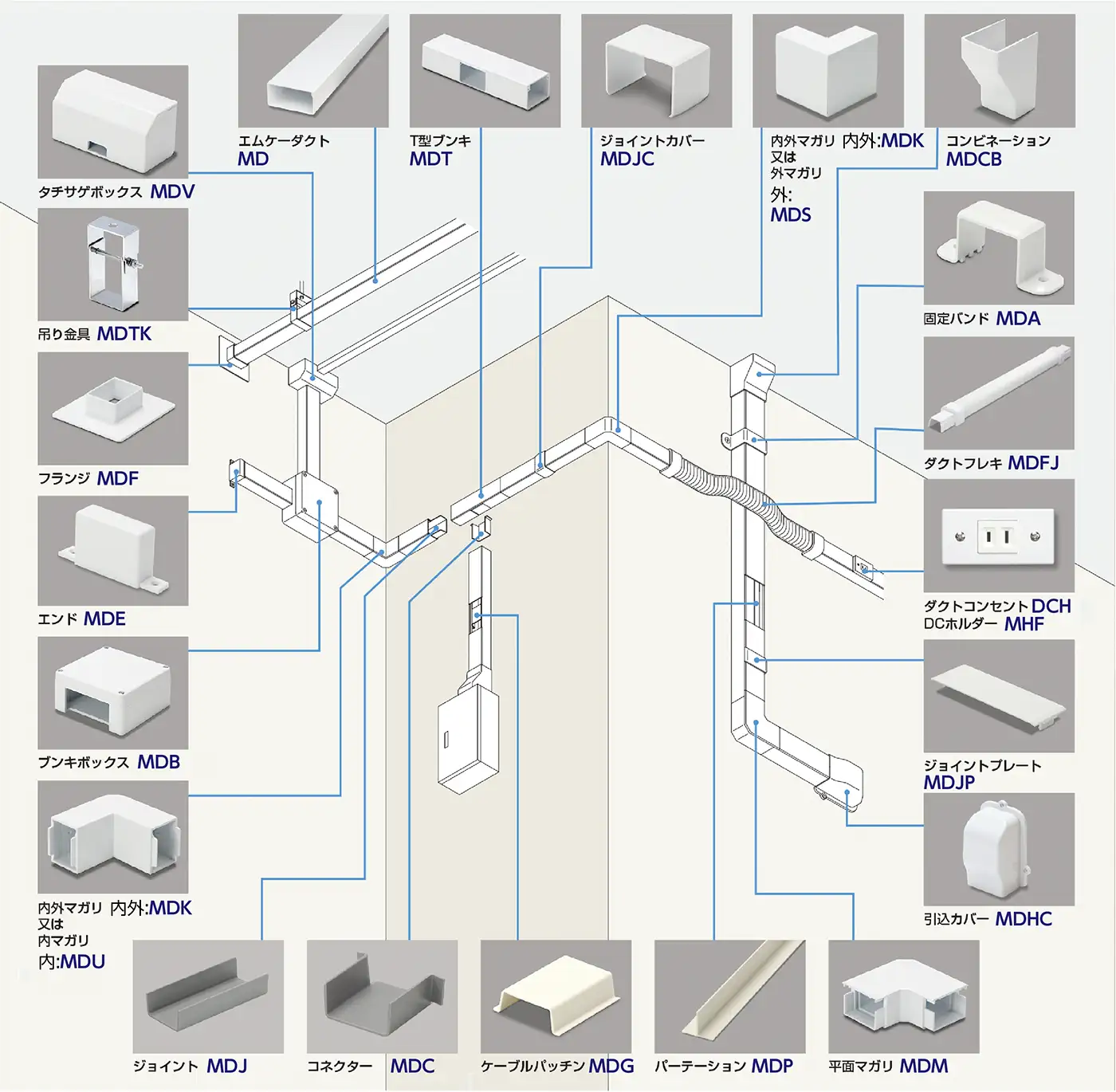 エムケーダクト
MD

T型ブンキ
MDT

ジョイントカバー
MDJC

内外マガリ 内外:MDK
又は
外マガリ
外:
MDS

コンビネーション
MDCB

タチサゲボックス MDV

吊り金具 MDTK

フランジ MDF

エンド MDE

ブンキボックス MDB

内外マガリ 内外:MDK
又は
内マガリ
内:MDU

固定バンド MDA

ダクトフレキ MDFJ

ダクトコンセント DCH
DCホルダー MHF

ジョイントプレート
MDJP

引込カバー MDHC

ジョイント MDJ

コネクター MDC

ケーブルパッチン MDG

パーテーション MDP

平面マガリ MDM