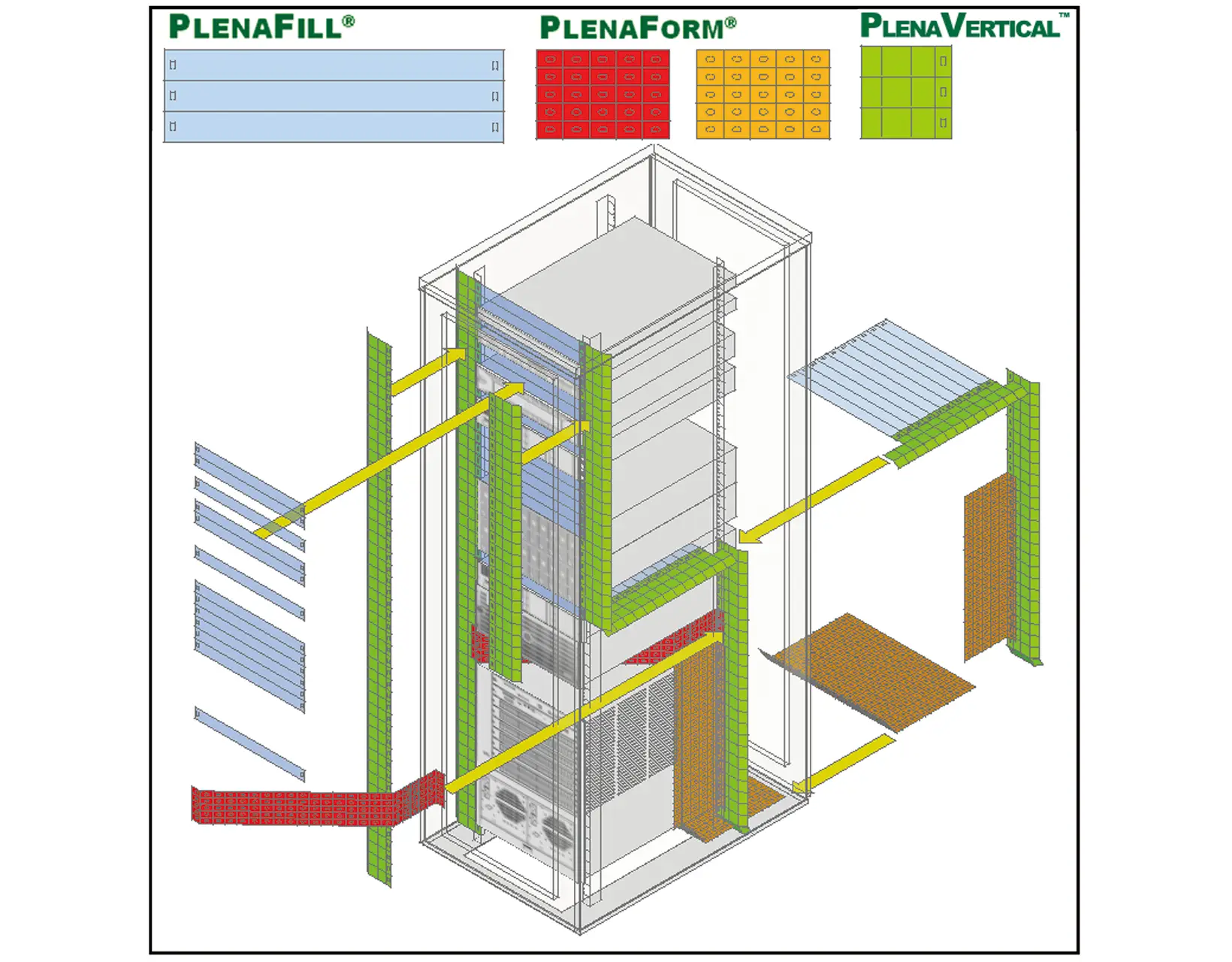 PLENAFILL®

PLENAFORM®

PLENAVERTICAL™